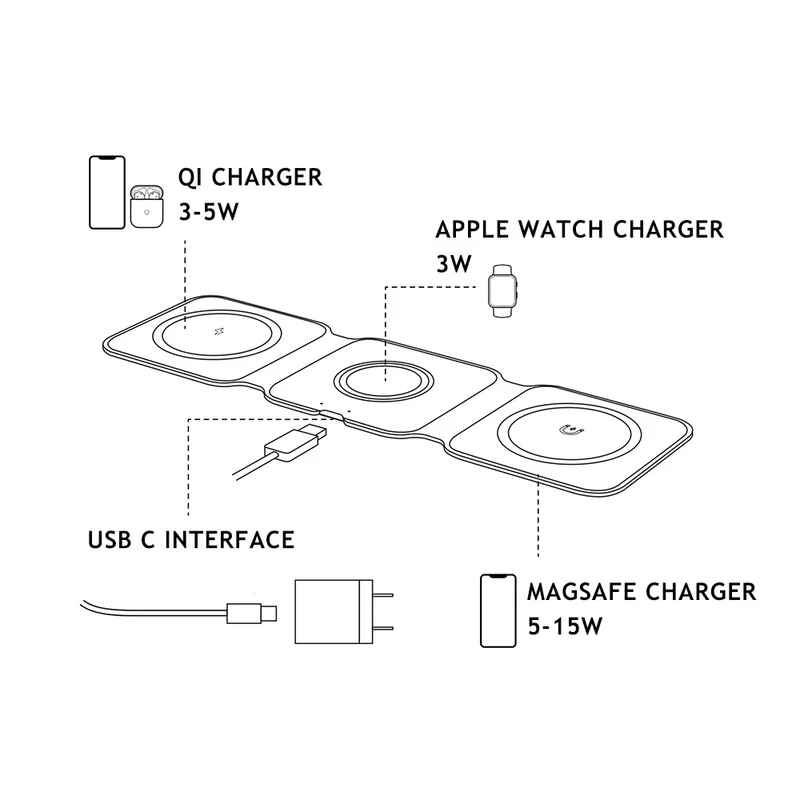 QI CHARGER
3-5W

APPLE WATCH CHARGER
3W

USB C INTERFACE

MAGSAFE CHARGER
5-15W