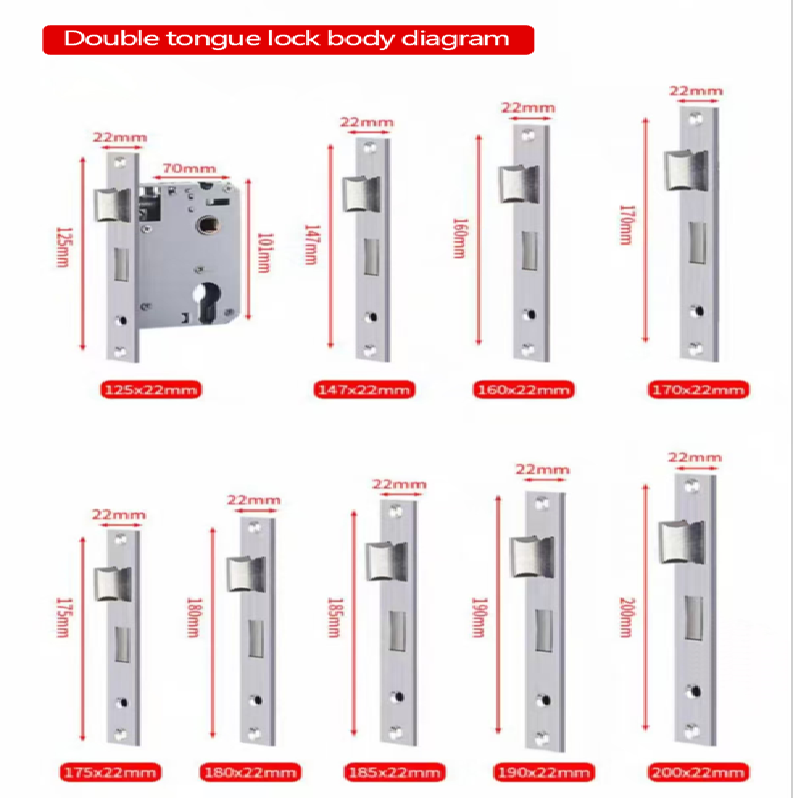 Double tongue lock body diagram

22mm
70mm
125mm
101mm
125x22mm

22mm
147mm
147x22mm

22mm
160mm
160x22mm

22mm
170mm
170x22mm

22mm
175mm
175x22mm

22mm
180mm
180x22mm

22mm
185mm
185x22mm

22mm
190mm
190x22mm

22mm
200mm
200x22mm